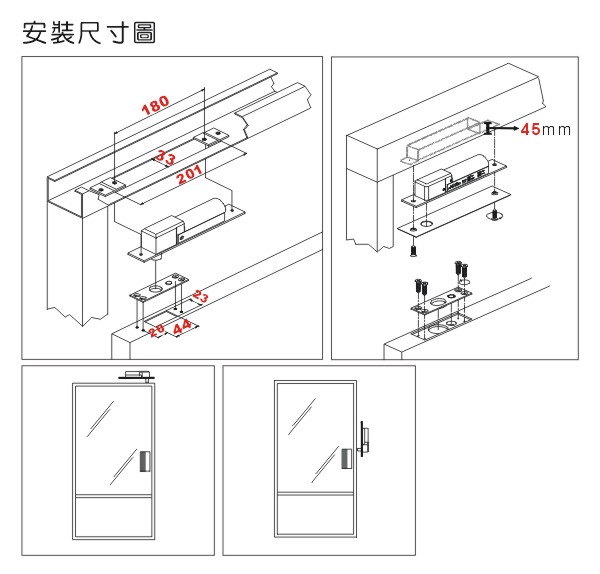 安裝尺寸圖

180
33
201
23
20
44

45mm